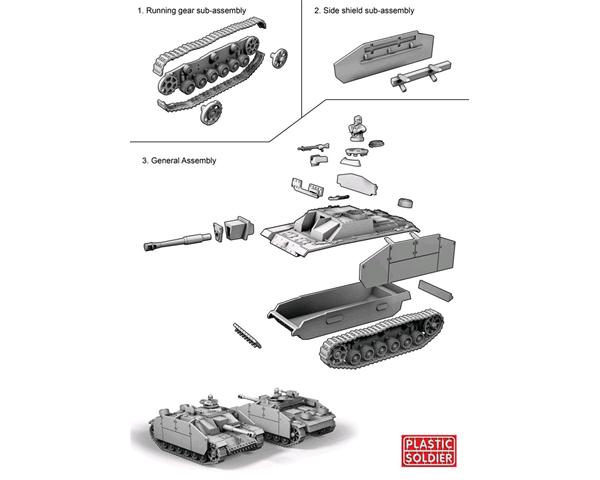 1. Running gear sub-assembly

2. Side shield sub-assembly

3. General Assembly

PLASTIC SOLDIER