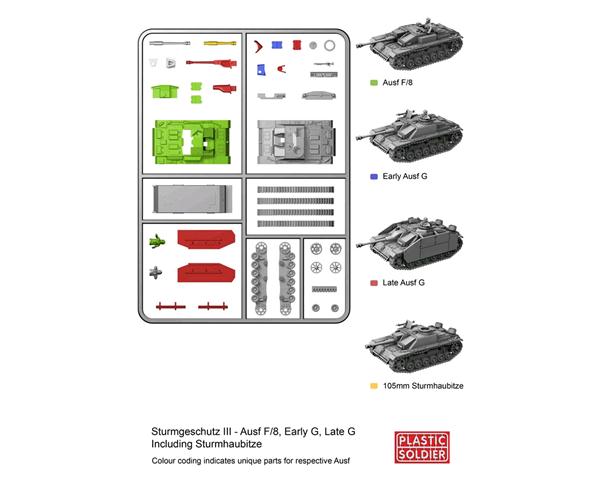 Ausf F/8

Early Ausf G

Late Ausf G

105mm Sturmhaubitze

Sturmgeschutz III - Ausf F/8, Early G, Late G
Including Sturmhaubitze

Colour coding indicates unique parts for respective Ausf

PLASTIC
SOLDIER