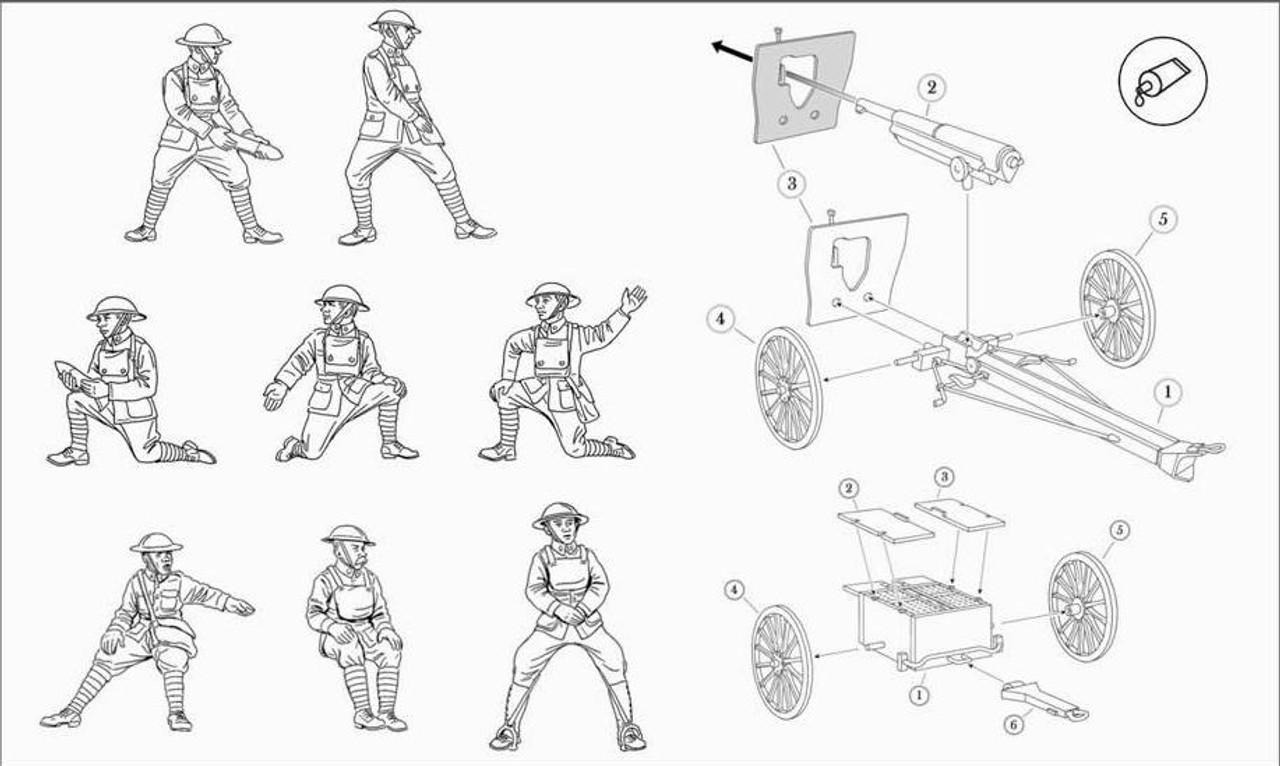 2
3
5
4
1
2
3
5
4
1
6