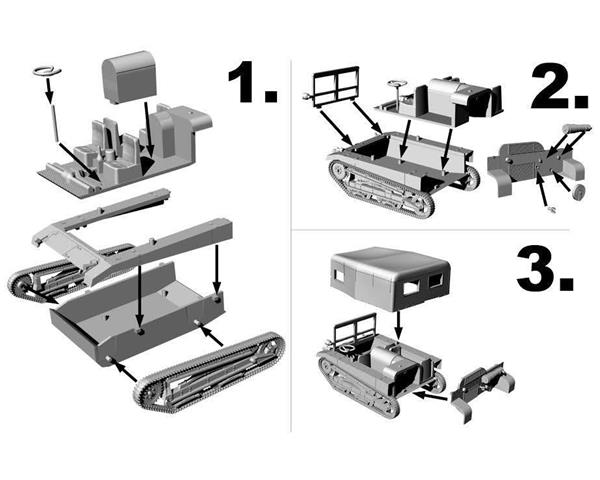 1.

2.

3.