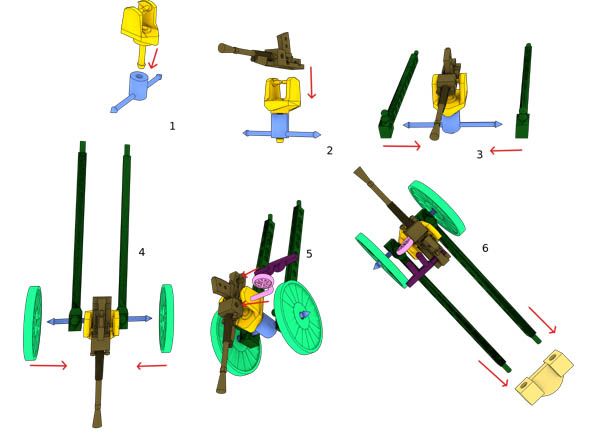 1

2

3

4

5

6